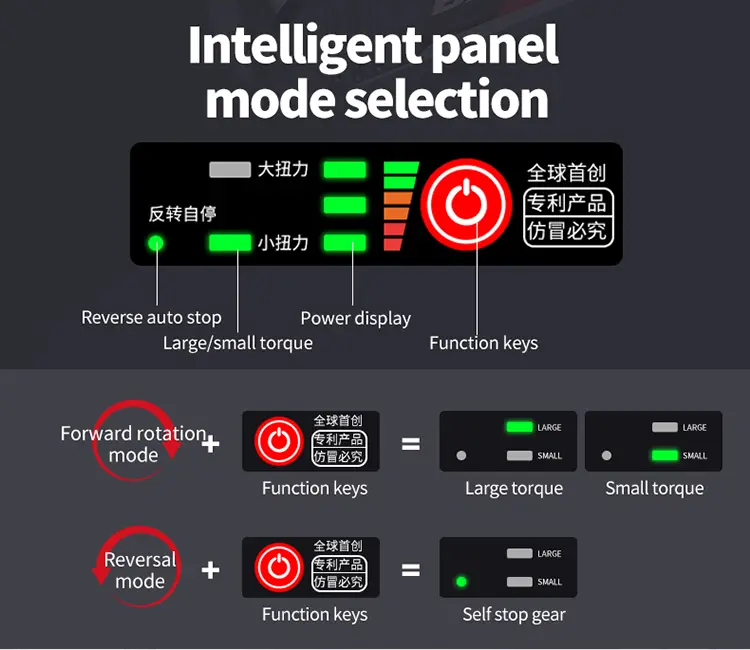 Intelligent panel mode selection

大扭力
反转自停
小扭力
全球首创
专利产品
仿冒必究

Reverse auto stop
Large/small torque
Power display
Function keys

Forward rotation mode
+
全球首创
专利产品
仿冒必究
Function keys
=
LARGE
SMALL
Large torque
LARGE
SMALL
Small torque

Reversal mode
+
全球首创
专利产品
仿冒必究
Function keys
=
LARGE
SMALL
Self stop gear